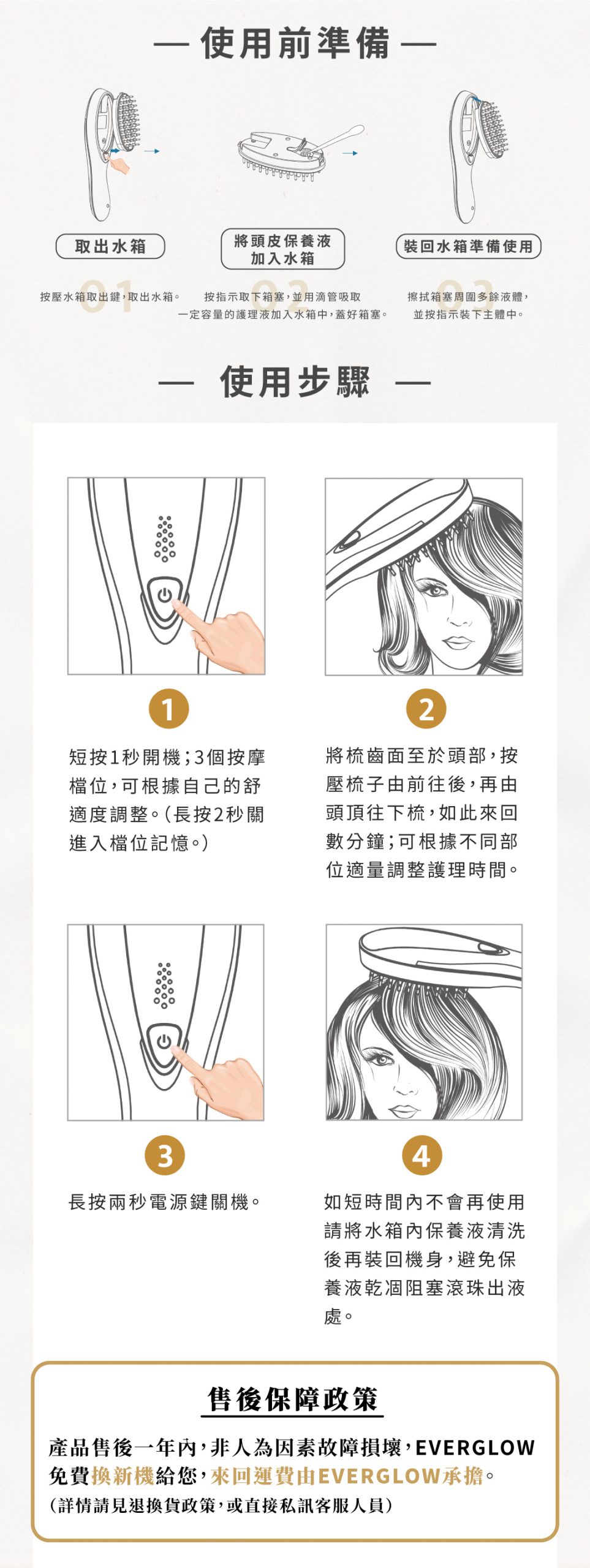 — 使用前準備 —

取出水箱

01

按壓水箱取出鍵，取出水箱。

將頭皮保養液加入水箱

02

按指示取下箱塞，並用滴管吸取一定容量的護理液加入水箱中，蓋好箱塞。

裝回水箱準備使用

03

擦拭箱塞周圍多餘液體，並按指示裝下主體中。

— 使用步驟 —

1

短按1秒開機；3個按摩檔位，可根據自己的舒適度調整。（長按2秒關進入檔位記憶。）

2

將梳齒面至於頭部，按壓梳子由前往後，再由頭頂往下梳，如此來回數分鐘；可根據不同部位適量調整護理時間。

3

長按兩秒電源鍵關機。

4

如短時間內不會再使用請將水箱內保養液清洗後再裝回機身，避免保養液乾涸阻塞滾珠出液處。

售後保障政策

產品售後一年內，非人為因素故障損壞，EVERGLOW免費換新機給您，來回運費由EVERGLOW承擔。
（詳情請見退換貨政策，或直接私訊客服人員）